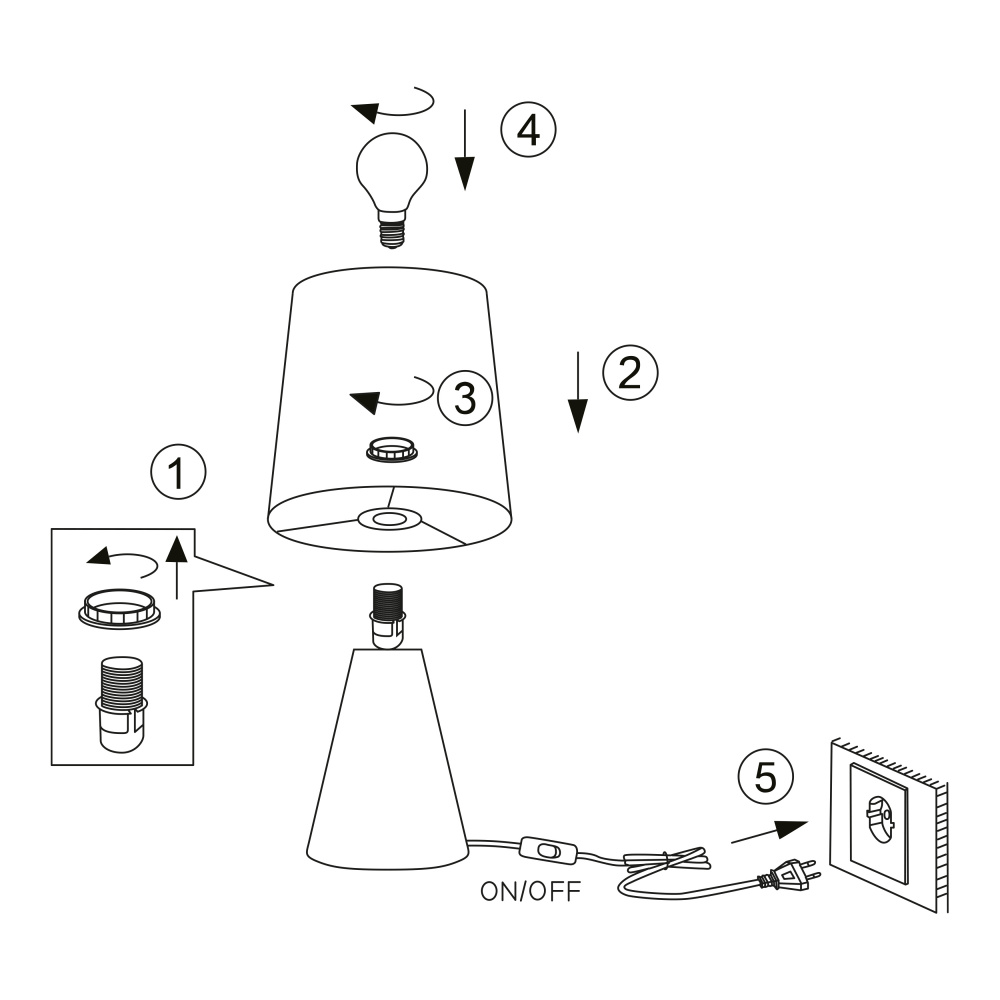 4
2
3
1
5
ON/OFF