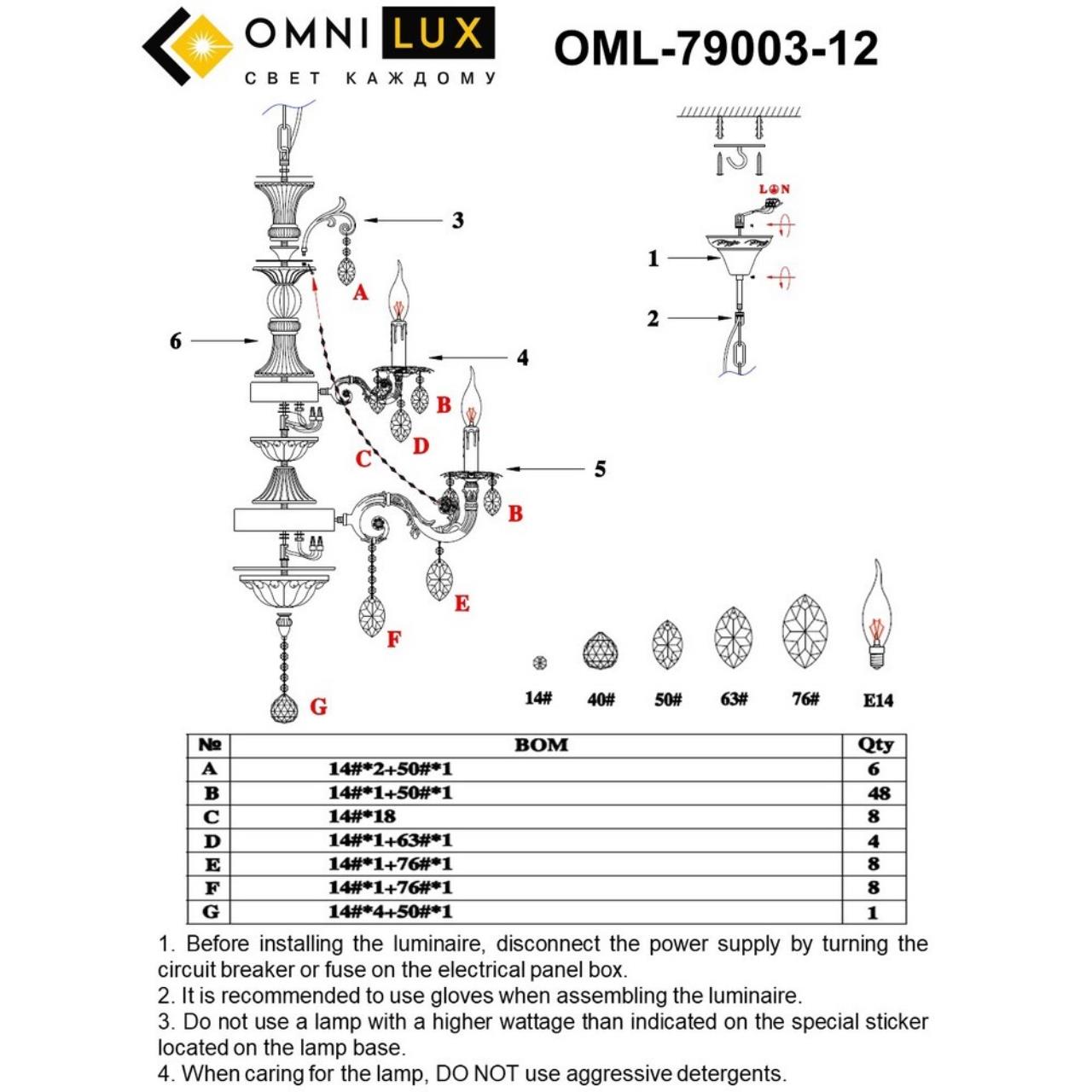 OMNI LUX
СВЕТ КАЖДОМУ
OML-79003-12

3
A
6
4
B
D
C
5
B
E
F
G
L N
1
2

14#
40#
50#
63#
76#
E14

| № | BOM | Qty |
|---|---|---|
| A | 14#*2+50#*1 | 6 |
| B | 14#*1+50#*1 | 48 |
| C | 14#*18 | 8 |
| D | 14#*1+63#*1 | 4 |
| E | 14#*1+76#*1 | 8 |
| F | 14#*1+76#*1 | 8 |
| G | 14#*4+50#*1 | 1 |

1. Before installing the luminaire, disconnect the power supply by turning the circuit breaker or fuse on the electrical panel box.
2. It is recommended to use gloves when assembling the luminaire.
3. Do not use a lamp with a higher wattage than indicated on the special sticker located on the lamp base.
4. When caring for the lamp, DO NOT use aggressive detergents.