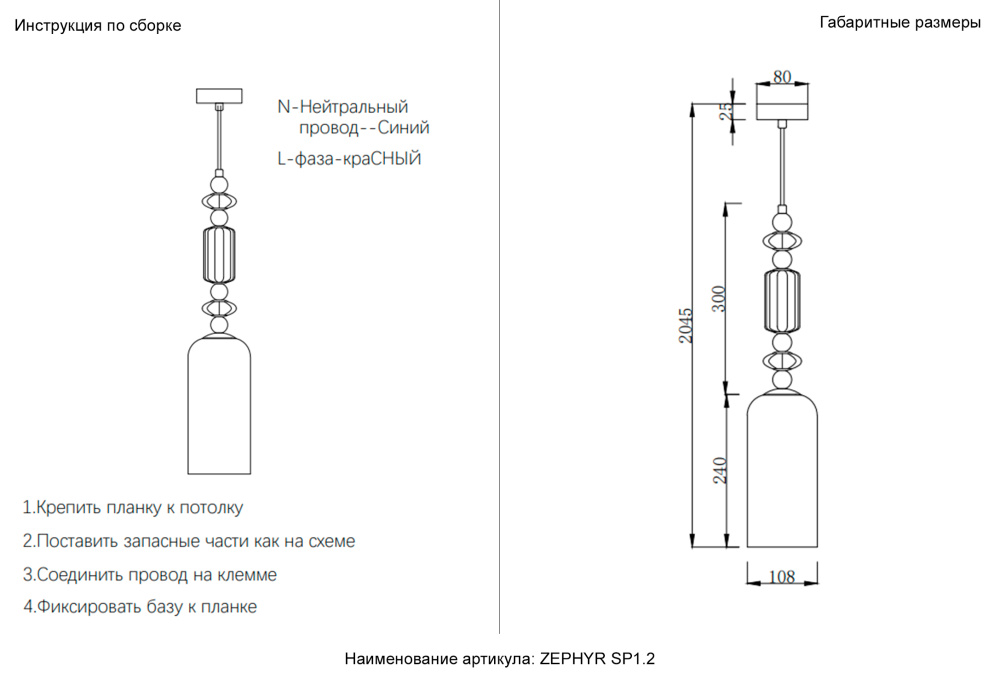 Инструкция по сборке

N-Нейтральный провод--Синий
L-фаза-краСНЫЙ

1.Крепить планку к потолку
2.Поставить запасные части как на схеме
3.Соединить провод на клемме
4.Фиксировать базу к планке

Габаритные размеры

80
25
2045
300
240
108

Наименование артикула: ZEPHYR SP1.2