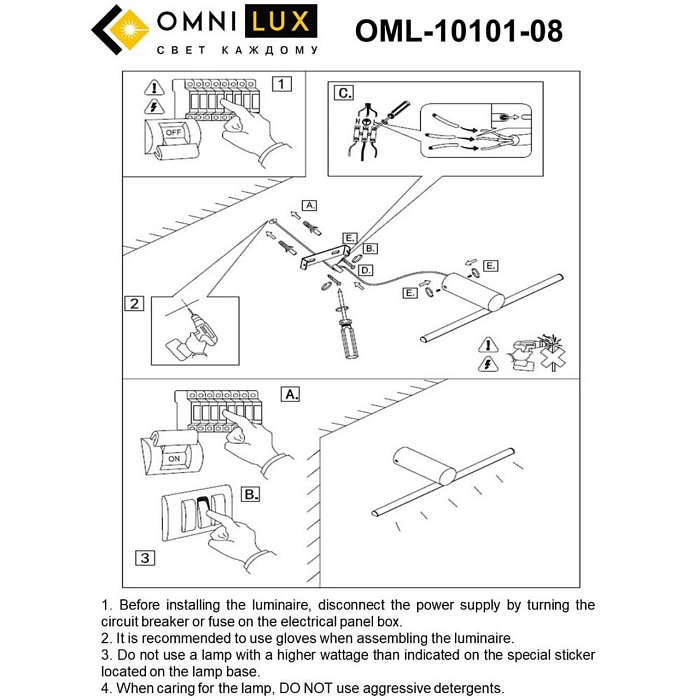 OMNI LUX
СВЕТ КАЖДОМУ

OML-10101-08

1

OFF

C.

A.

E.

B.

D.

E.

E.

2

A.

ON

B.

3

1. Before installing the luminaire, disconnect the power supply by turning the circuit breaker or fuse on the electrical panel box.
2. It is recommended to use gloves when assembling the luminaire.
3. Do not use a lamp with a higher wattage than indicated on the special sticker located on the lamp base.
4. When caring for the lamp, DO NOT use aggressive detergents.