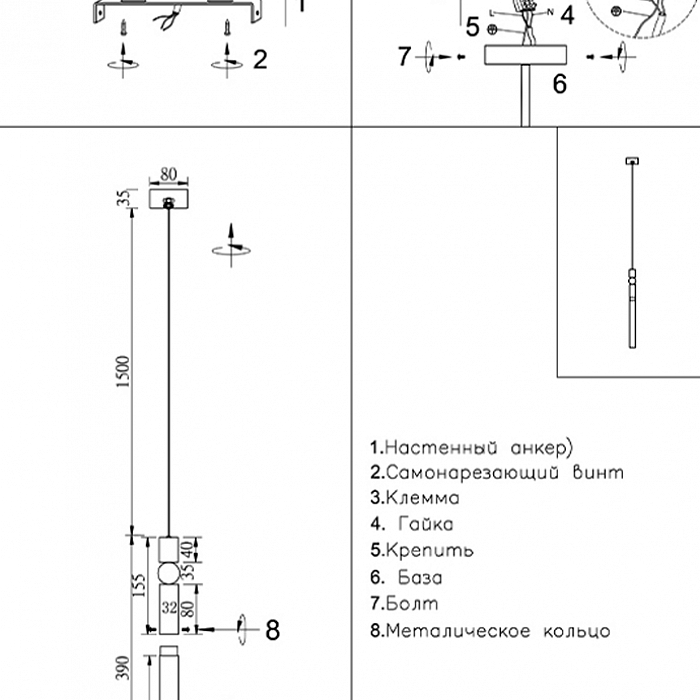 1
2
L
N
4
5
7
6
80
35
1500
40
35
155
32
80
8
390

1.Настенный анкер)
2.Самонарезающий винт
3.Клемма
4. Гайка
5.Крепить
6. База
7.Болт
8.Металическое кольцо