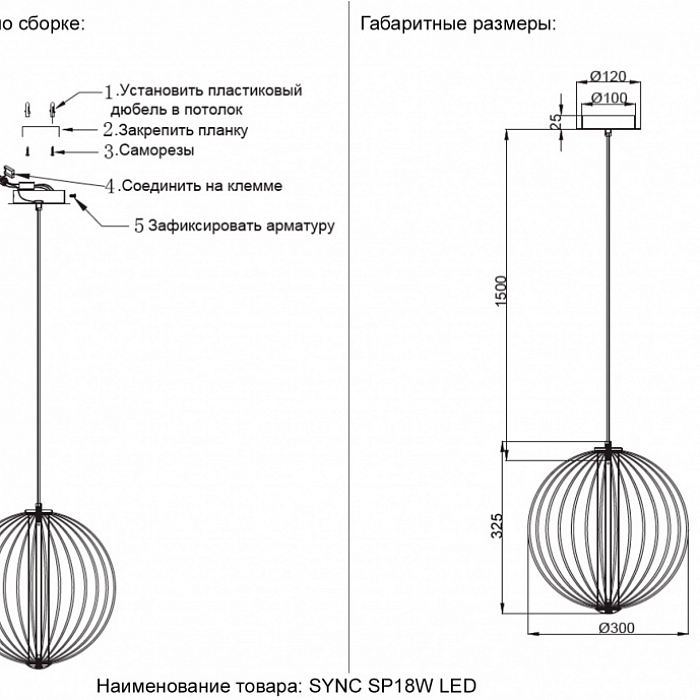 по сборке:

1.Установить пластиковый дюбель в потолок
2.Закрепить планку
3.Саморезы
4.Соединить на клемме
5 Зафиксировать арматуру

Габаритные размеры:

Ø120
Ø100
25
1500
325
Ø300

Наименование товара: SYNC SP18W LED