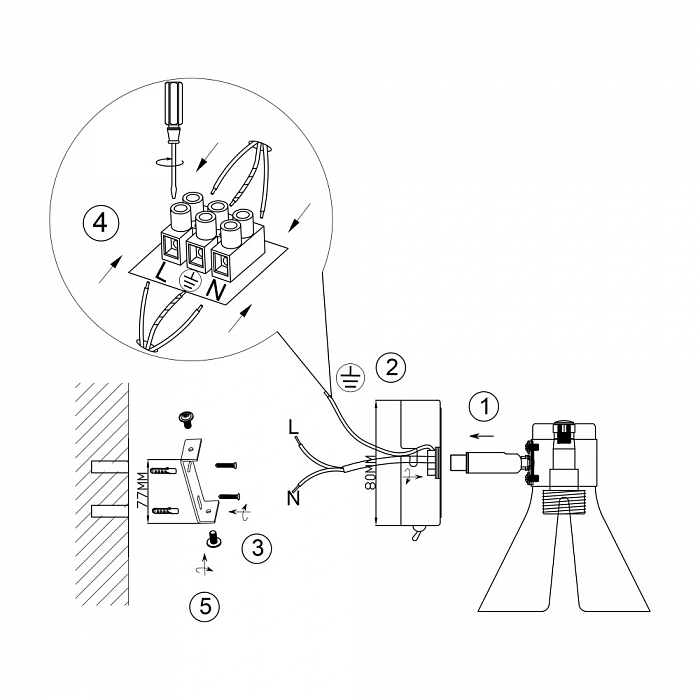 4

L

N

2

1

L

N

80MM

77MM

3

5