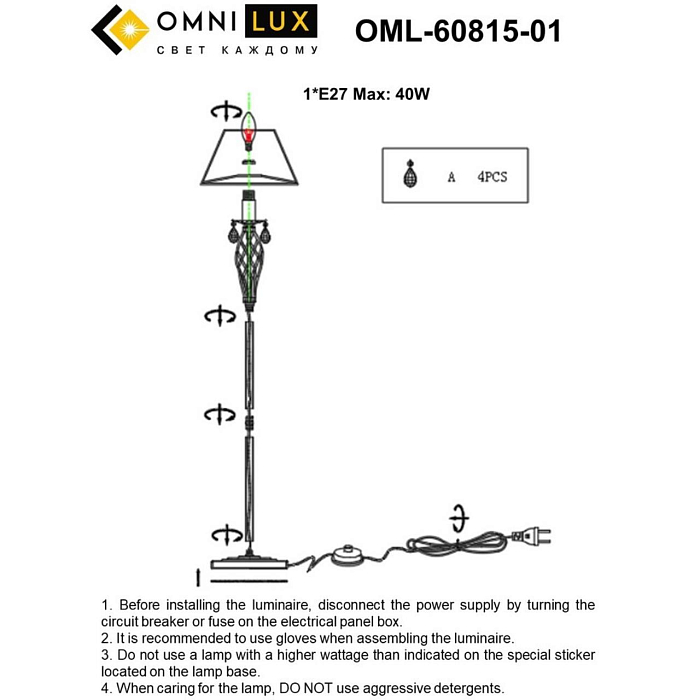 OMNI LUX
СВЕТ КАЖДОМУ

OML-60815-01

1*E27 Max: 40W

A 4PCS

1. Before installing the luminaire, disconnect the power supply by turning the circuit breaker or fuse on the electrical panel box.
2. It is recommended to use gloves when assembling the luminaire.
3. Do not use a lamp with a higher wattage than indicated on the special sticker located on the lamp base.
4. When caring for the lamp, DO NOT use aggressive detergents.