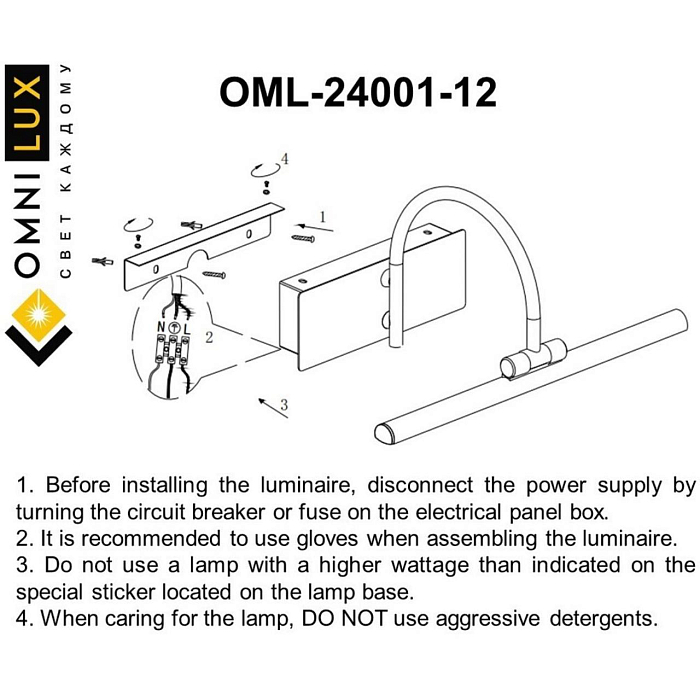 OMNI LUX
СВЕТ КАЖДОМУ

OML-24001-12

4
1
N L
2
3

1. Before installing the luminaire, disconnect the power supply by turning the circuit breaker or fuse on the electrical panel box.
2. It is recommended to use gloves when assembling the luminaire.
3. Do not use a lamp with a higher wattage than indicated on the special sticker located on the lamp base.
4. When caring for the lamp, DO NOT use aggressive detergents.