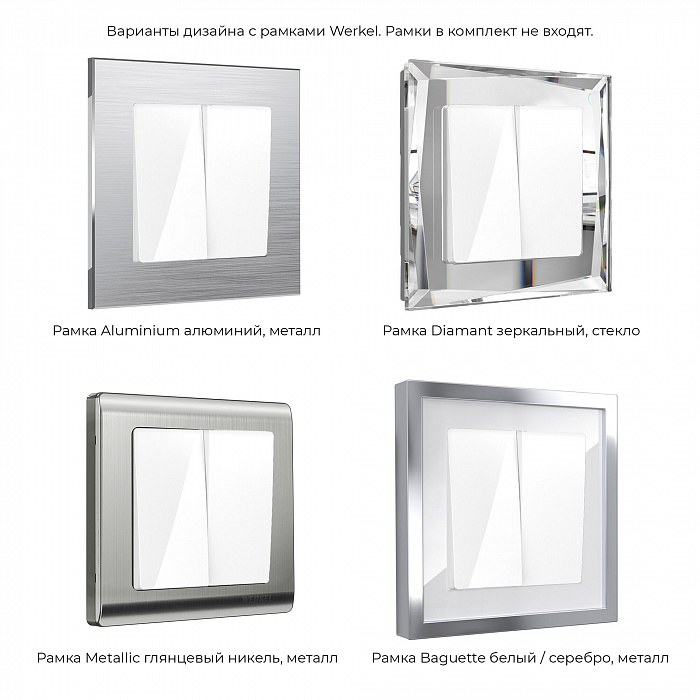 Варианты дизайна с рамками Werkel. Рамки в комплект не входят.

Рамка Aluminium алюминий, металл

Рамка Diamant зеркальный, стекло

WERKEL

Рамка Metallic глянцевый никель, металл

Рамка Baguette белый / серебро, металл