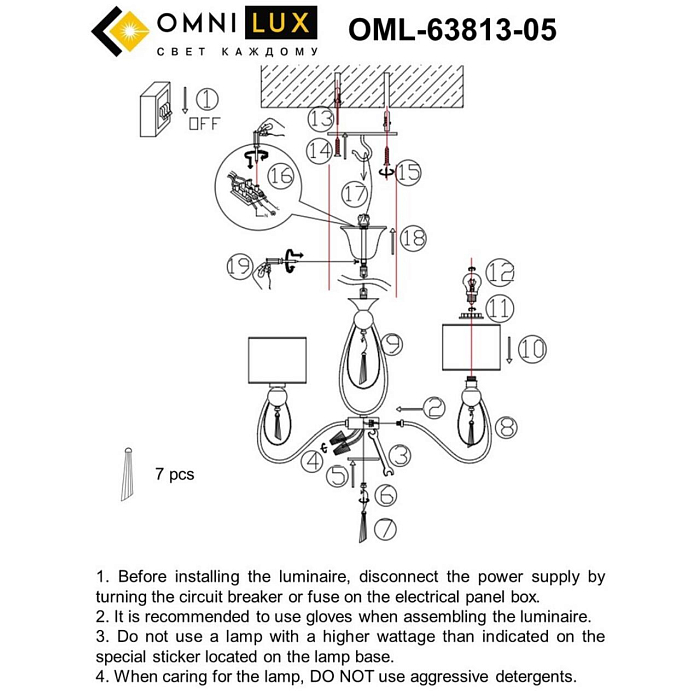 OMNI LUX
СВЕТ КАЖДОМУ

OML-63813-05

1
OFF

13
14
15
16
17
18
19
12
11
10
9
8
2
3
4
5
6
7

7 pcs

1. Before installing the luminaire, disconnect the power supply by turning the circuit breaker or fuse on the electrical panel box.
2. It is recommended to use gloves when assembling the luminaire.
3. Do not use a lamp with a higher wattage than indicated on the special sticker located on the lamp base.
4. When caring for the lamp, DO NOT use aggressive detergents.