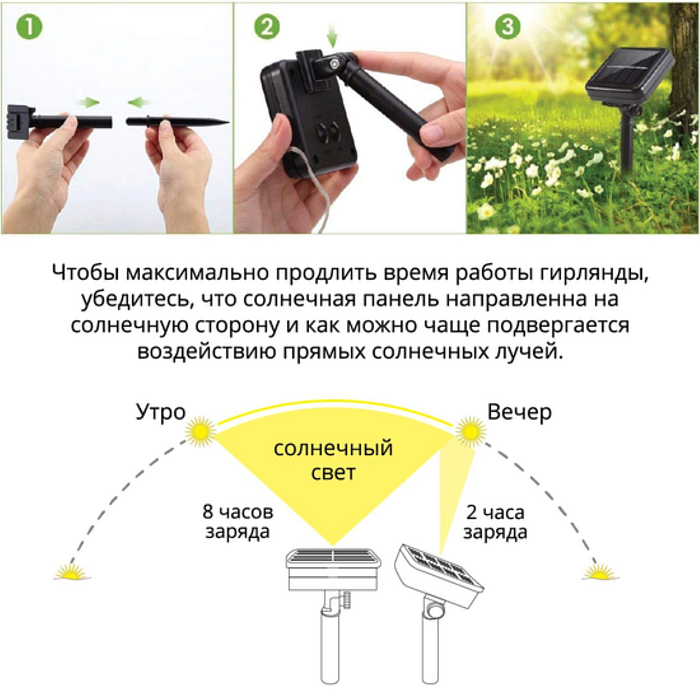 1

2

3

Чтобы максимально продлить время работы гирлянды, убедитесь, что солнечная панель направленна на солнечную сторону и как можно чаще подвергается воздействию прямых солнечных лучей.

Утро

Вечер

солнечный свет

8 часов заряда

2 часа заряда